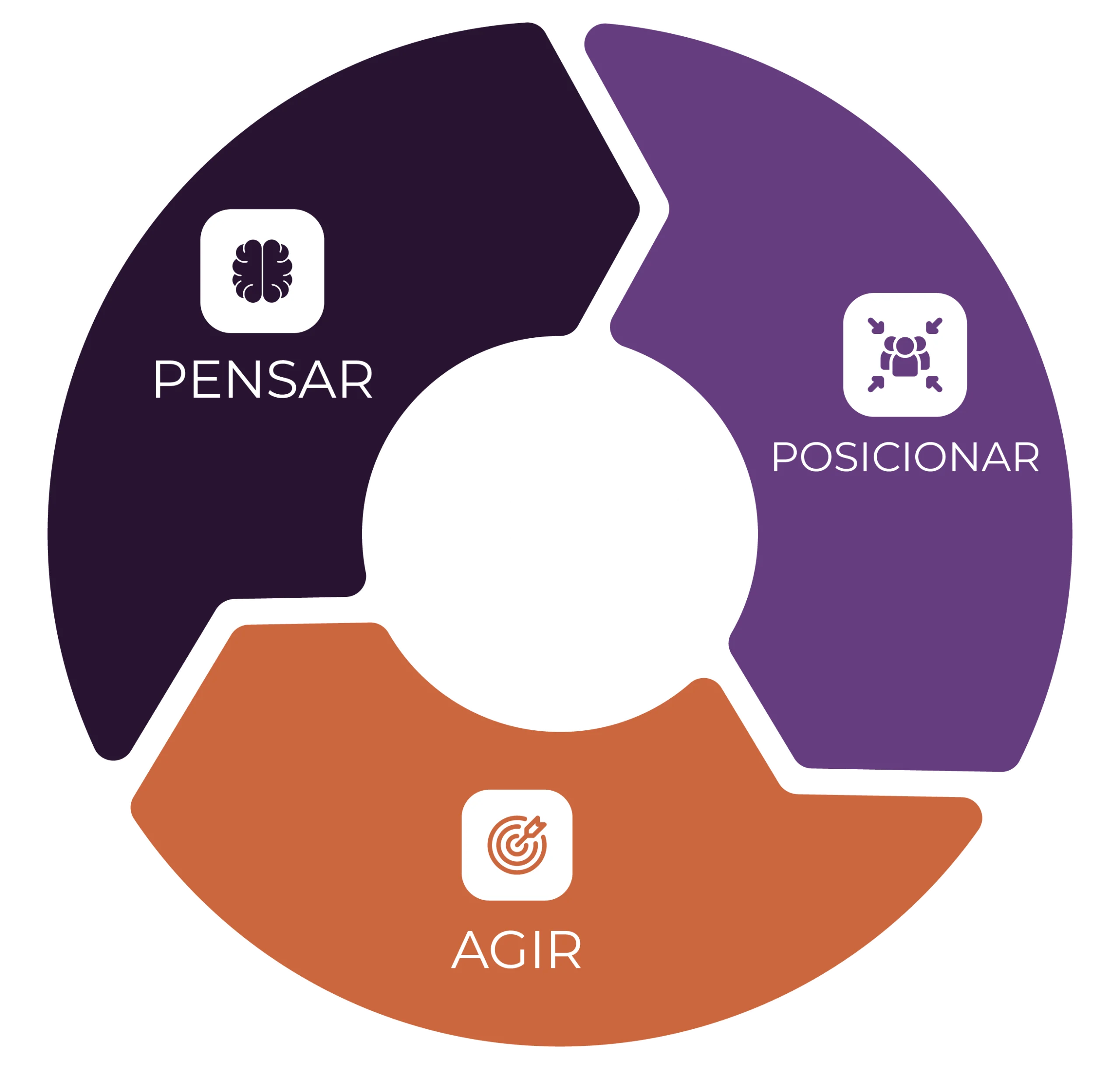 PENSAR

POSICIONAR

AGIR